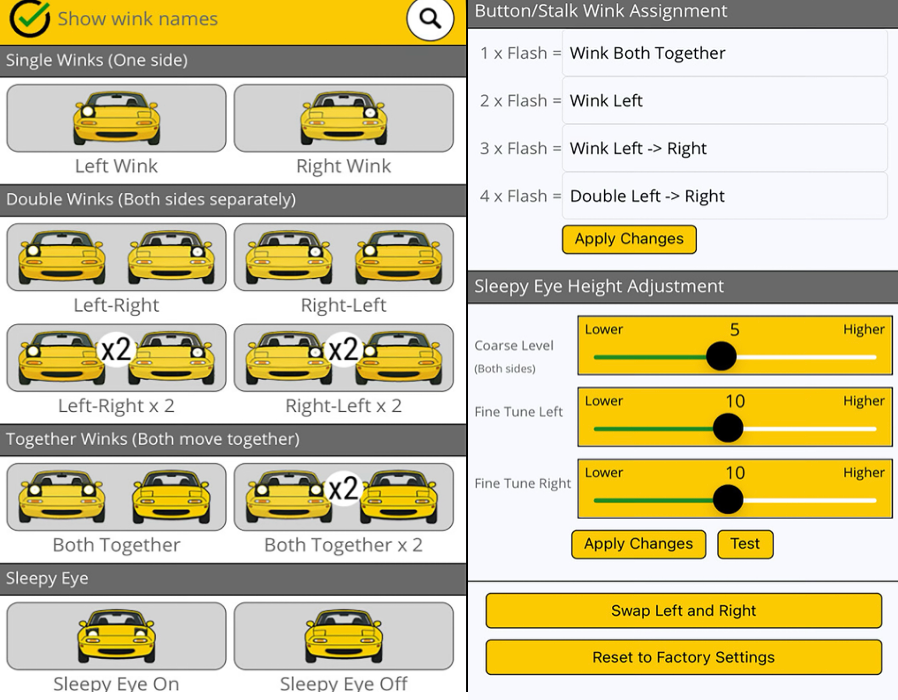 Show wink names

Single Winks (One side)

Left Wink

Right Wink

Double Winks (Both sides separately)

Left-Right

Right-Left

x2

Left-Right x 2

x2

Right-Left x 2

Together Winks (Both move together)

Both Together

x2

Both Together x 2

Sleepy Eye

Sleepy Eye On

Sleepy Eye Off

Button/Stalk Wink Assignment

1 x Flash = Wink Both Together

2 x Flash = Wink Left

3 x Flash = Wink Left -> Right

4 x Flash = Double Left -> Right

Apply Changes

Sleepy Eye Height Adjustment

Coarse Level (Both sides)

Lower 5 Higher

Fine Tune Left

Lower 10 Higher

Fine Tune Right

Lower 10 Higher

Apply Changes

Test

Swap Left and Right

Reset to Factory Settings